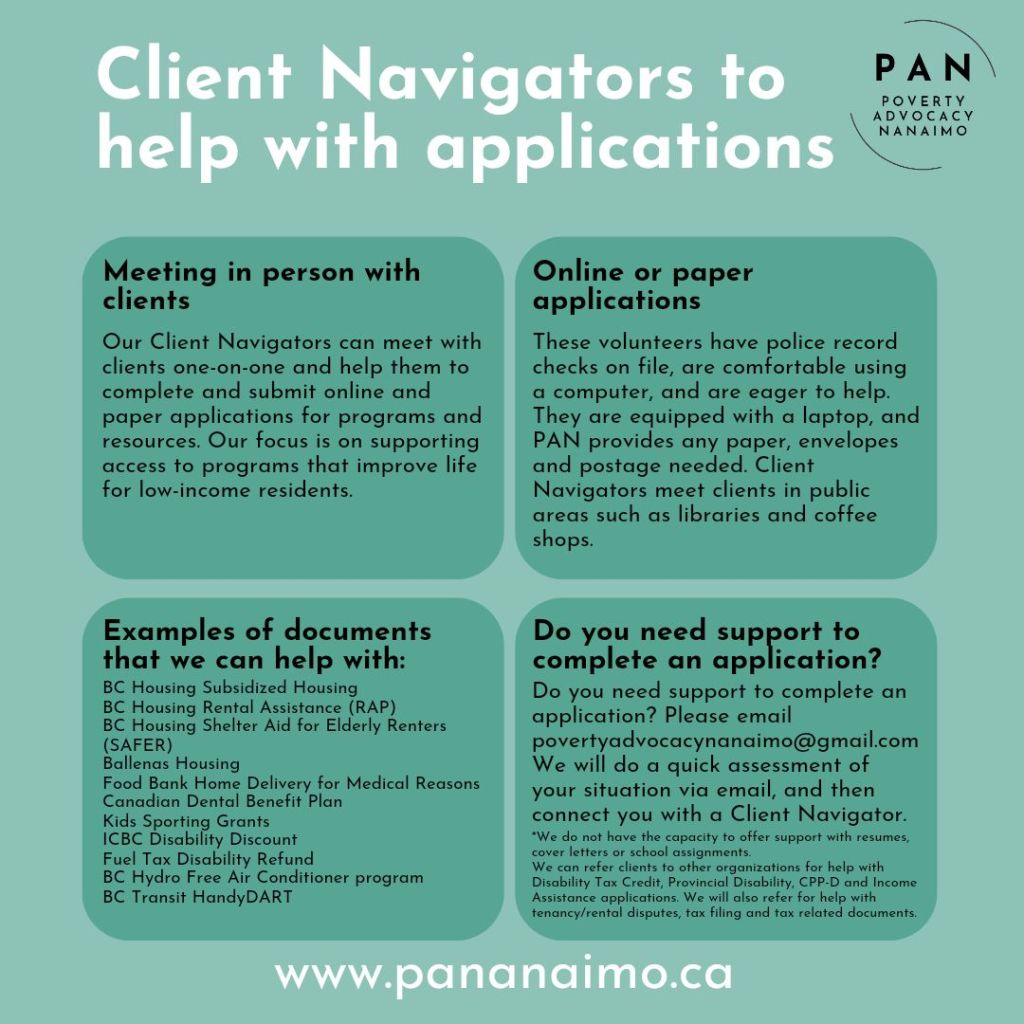 Client Navigators to help with applications

PAN
POVERTY ADVOCACY NANAIMO

Meeting in person with clients

Our Client Navigators can meet with clients one-on-one and help them to complete and submit online and paper applications for programs and resources. Our focus is on supporting access to programs that improve life for low-income residents.

Online or paper applications

These volunteers have police record checks on file, are comfortable using a computer, and are eager to help. They are equipped with a laptop, and PAN provides any paper, envelopes and postage needed. Client Navigators meet clients in public areas such as libraries and coffee shops.

Examples of documents that we can help with:

BC Housing Subsidized Housing
BC Housing Rental Assistance (RAP)
BC Housing Shelter Aid for Elderly Renters (SAFER)
Ballenas Housing
Food Bank Home Delivery for Medical Reasons
Canadian Dental Benefit Plan
Kids Sporting Grants
ICBC Disability Discount
Fuel Tax Disability Refund
BC Hydro Free Air Conditioner program
BC Transit HandyDART

Do you need support to complete an application?

Do you need support to complete an application? Please email povertyadvocacynanaimo@gmail.com We will do a quick assessment of your situation via email, and then connect you with a Client Navigator.

*We do not have the capacity to offer support with resumes, cover letters or school assignments.
We can refer clients to other organizations for help with Disability Tax Credit, Provincial Disability, CPP-D and Income Assistance applications. We will also refer for help with tenancy/rental disputes, tax filing and tax related documents.

www.pananaimo.ca